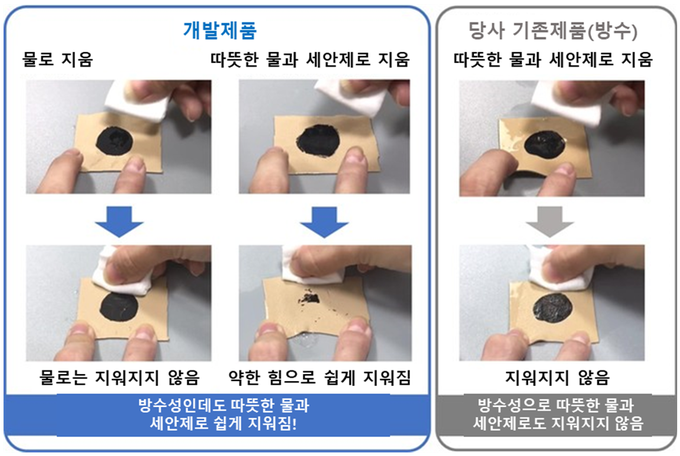 개발제품

물로 지움

따뜻한 물과 세안제로 지움

물로는 지워지지 않음

약한 힘으로 쉽게 지워짐

방수성인데도 따뜻한 물과 세안제로 쉽게 지워짐!

당사 기존제품(방수)

따뜻한 물과 세안제로 지움

지워지지 않음

방수성으로 따뜻한 물과 세안제로도 지워지지 않음